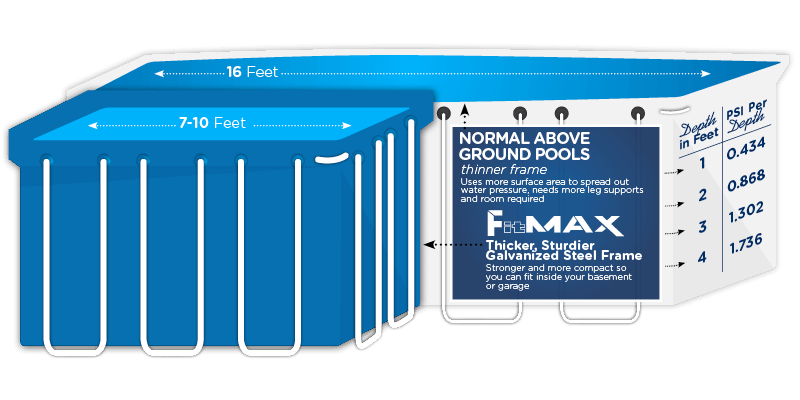 16 Feet

7-10 Feet

NORMAL ABOVE GROUND POOLS
thinner frame
Uses more surface area to spread out water pressure, needs more leg supports and room required

FitMAX
Thicker, Sturdier Galvanized Steel Frame
Stronger and more compact so you can fit inside your basement or garage

| Depth in Feet | PSI Per Depth |
|---|---|
| 1 | 0.434 |
| 2 | 0.868 |
| 3 | 1.302 |
| 4 | 1.736 |